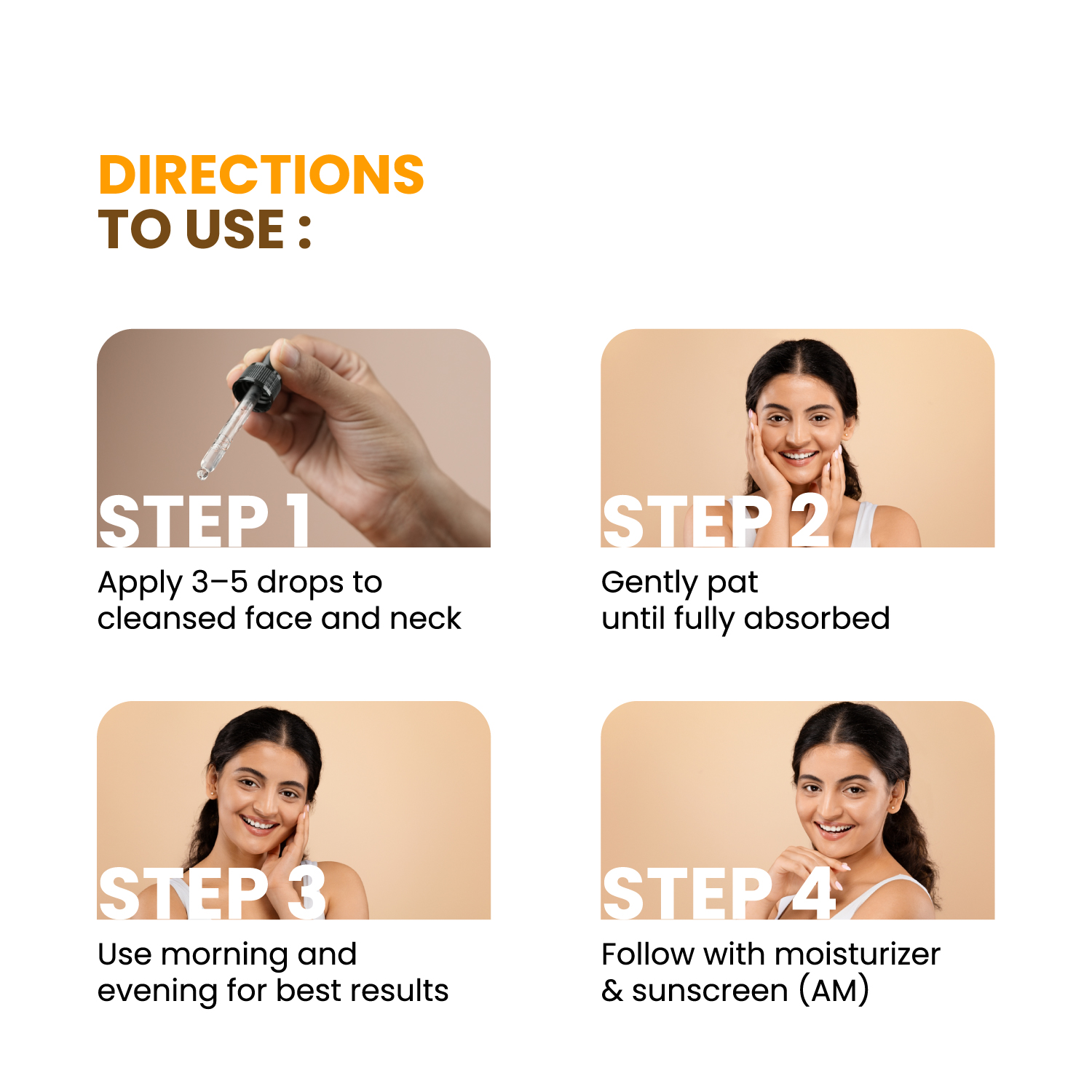 DIRECTIONS
TO USE :

STEP 1
Apply 3–5 drops to cleansed face and neck

STEP 2
Gently pat until fully absorbed

STEP 3
Use morning and evening for best results

STEP 4
Follow with moisturizer & sunscreen (AM)